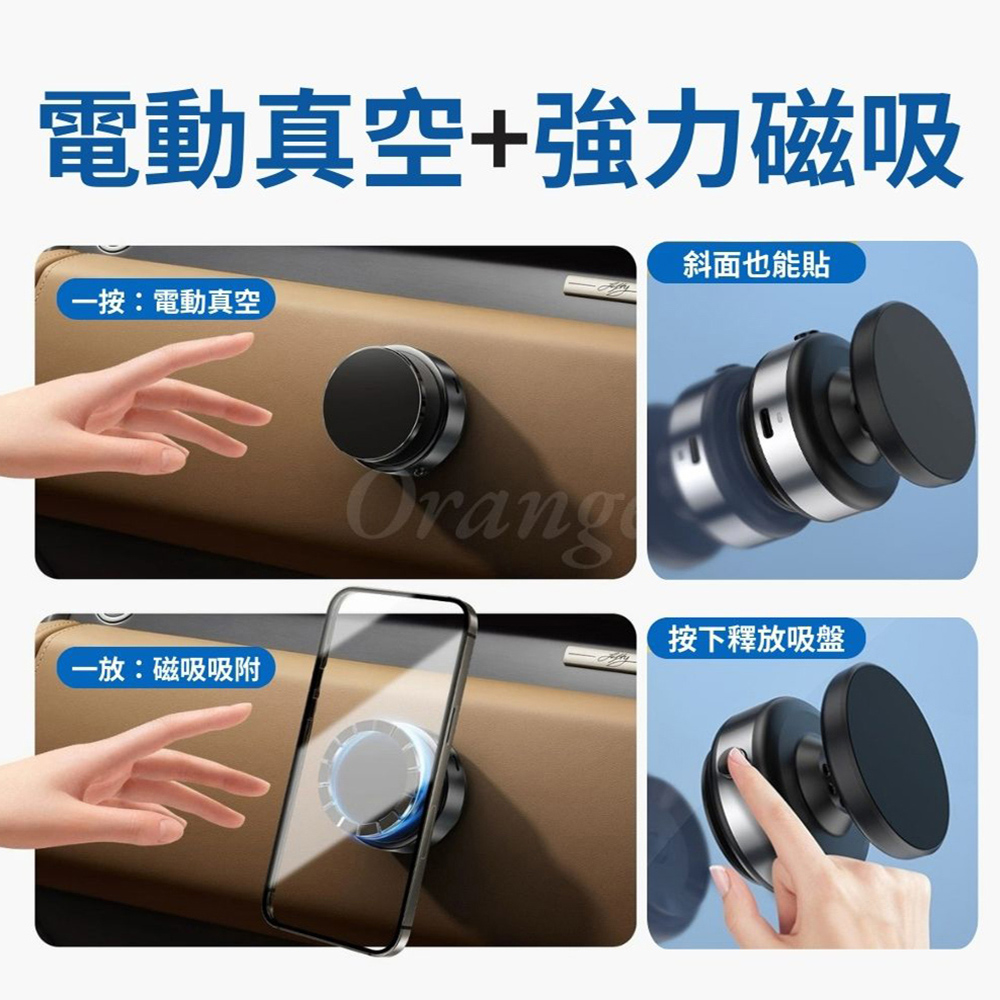 電動真空+強力磁吸

一按：電動真空

斜面也能貼

Orange

一放：磁吸吸附

按下釋放吸盤