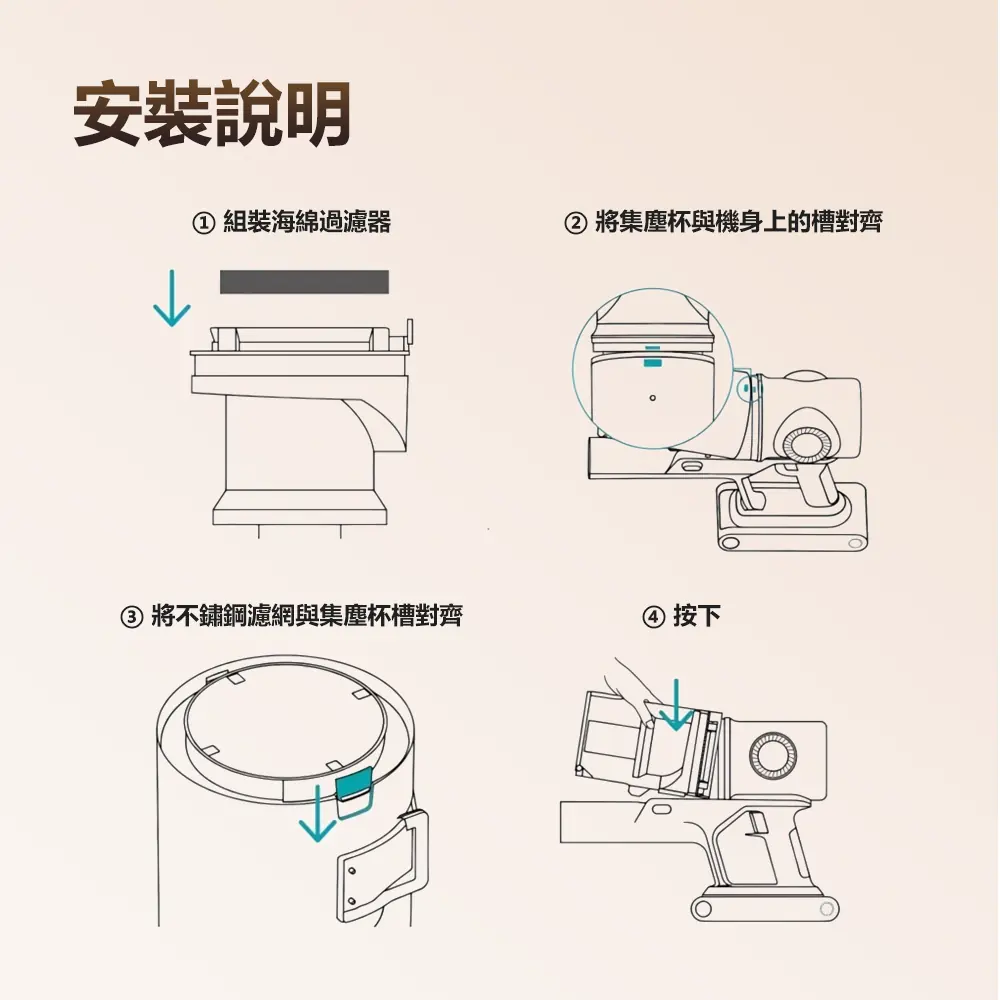 安裝說明

① 組裝海綿過濾器

② 將集塵杯與機身上的槽對齊

③ 將不鏽鋼濾網與集塵杯槽對齊

④ 按下