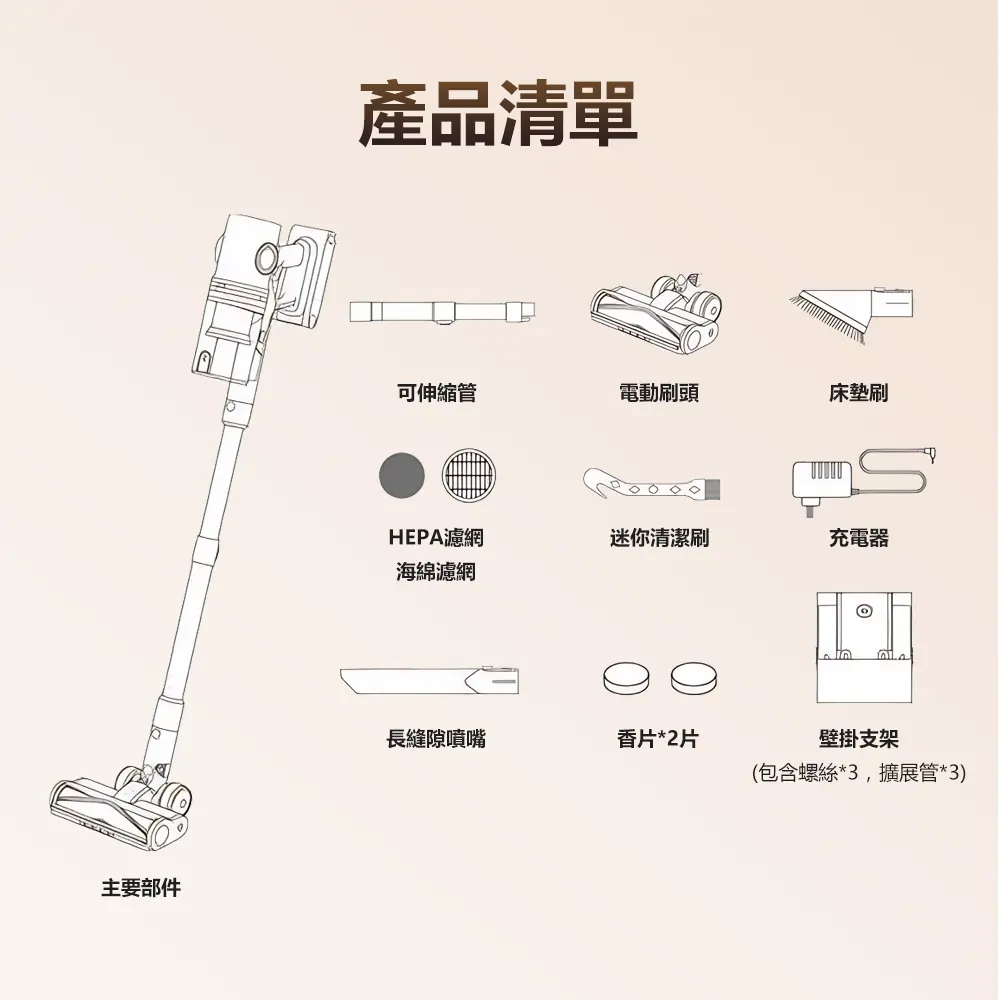 產品清單

可伸縮管

電動刷頭

床墊刷

HEPA濾網
海綿濾網

迷你清潔刷

充電器

長縫隙噴嘴

香片*2片

壁掛支架
(包含螺絲*3，擴展管*3)

主要部件