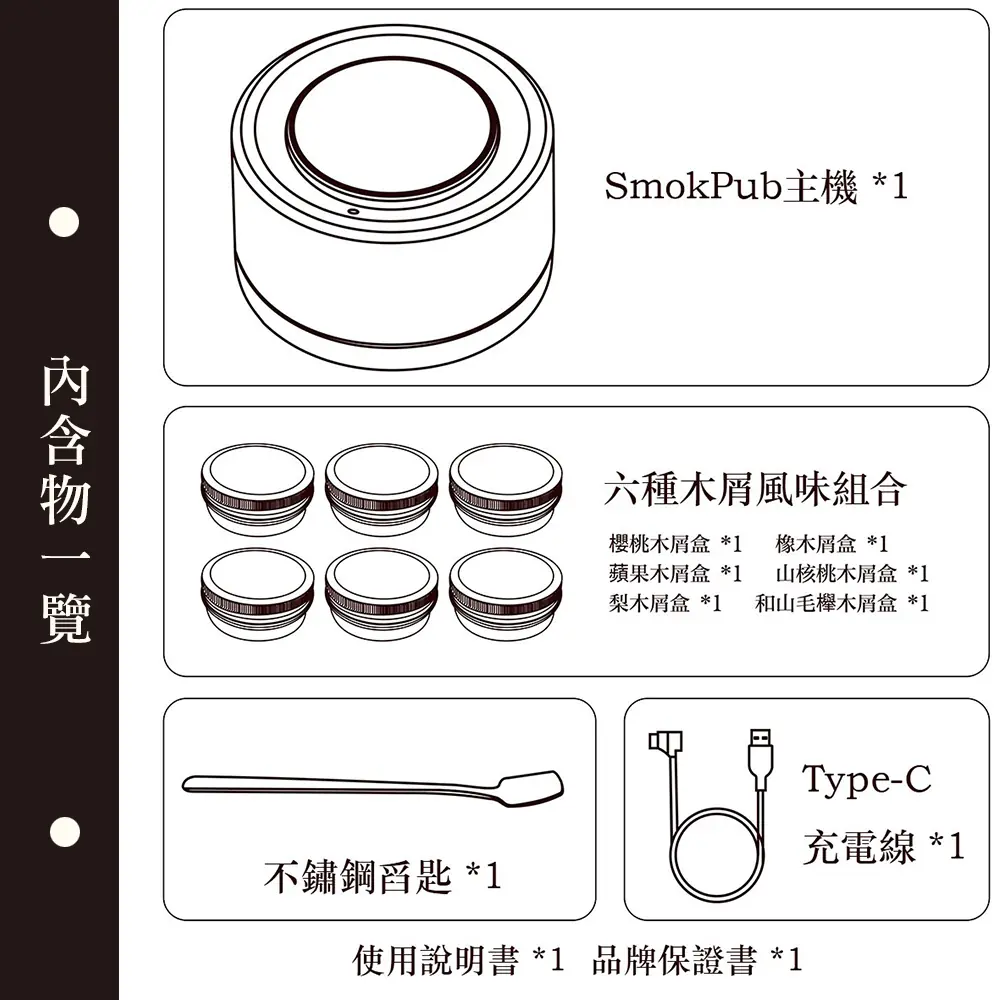 內含物一覽

SmokPub主機 *1

六種木屑風味組合

櫻桃木屑盒 *1　橡木屑盒 *1
蘋果木屑盒 *1　山核桃木屑盒 *1
梨木屑盒 *1　和山毛櫸木屑盒 *1

不鏽鋼舀匙 *1

Type-C 充電線 *1

使用說明書 *1　品牌保證書 *1