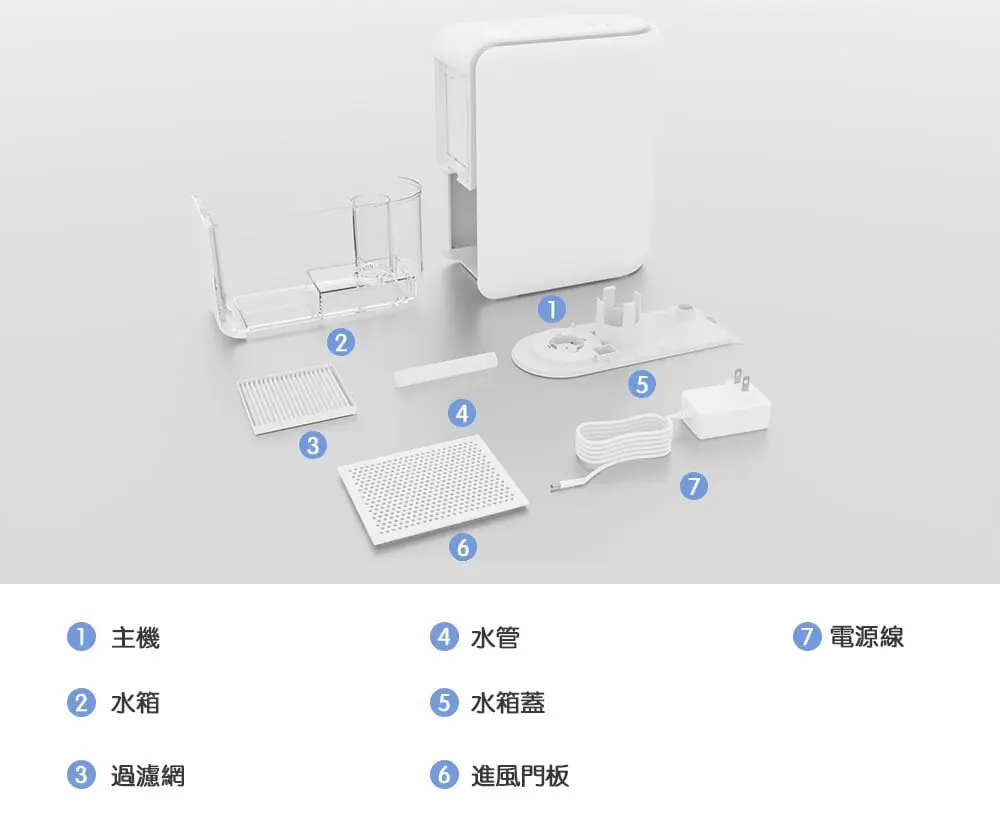 1

2

5

4

3

7

6

1 主機

2 水箱

3 過濾網

4 水管

5 水箱蓋

6 進風門板

7 電源線