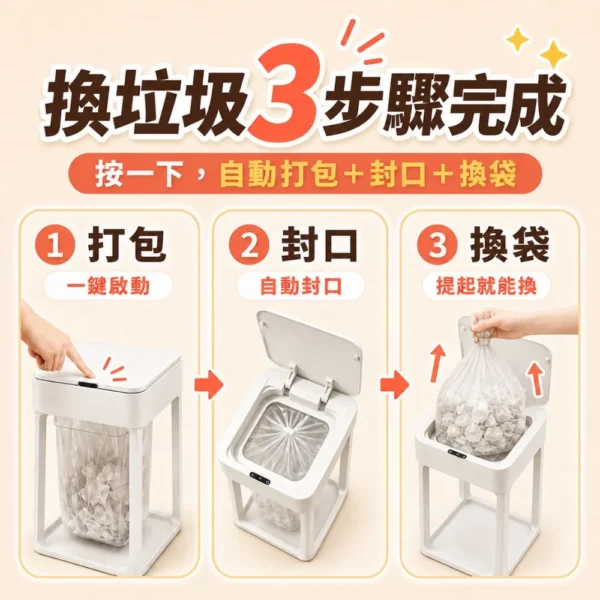 換垃圾3步驟完成

按一下，自動打包＋封口＋換袋

1 打包
一鍵啟動

2 封口
自動封口

3 換袋
提起就能換